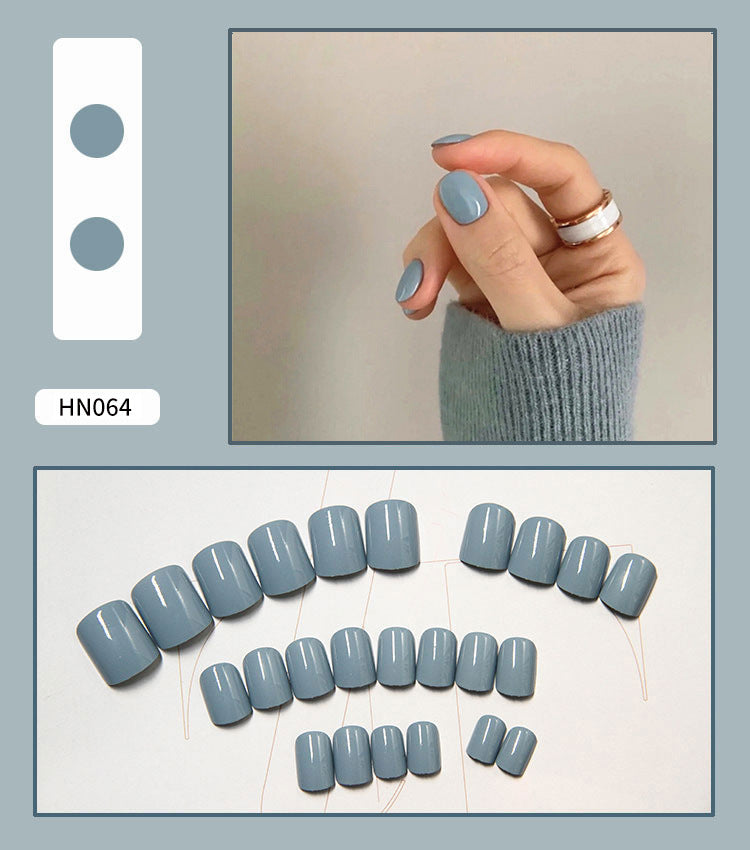 HN064