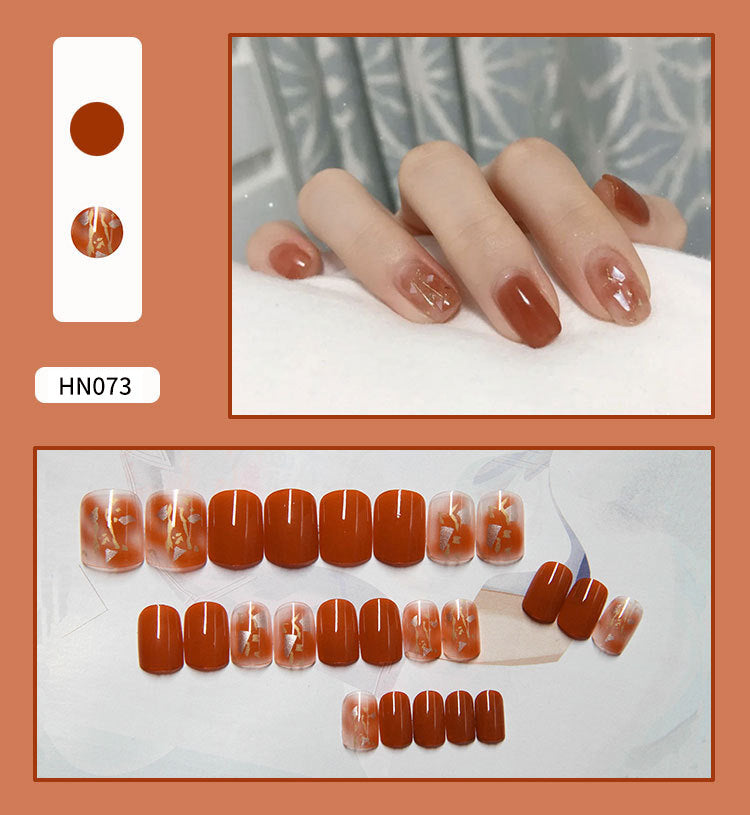 HN073